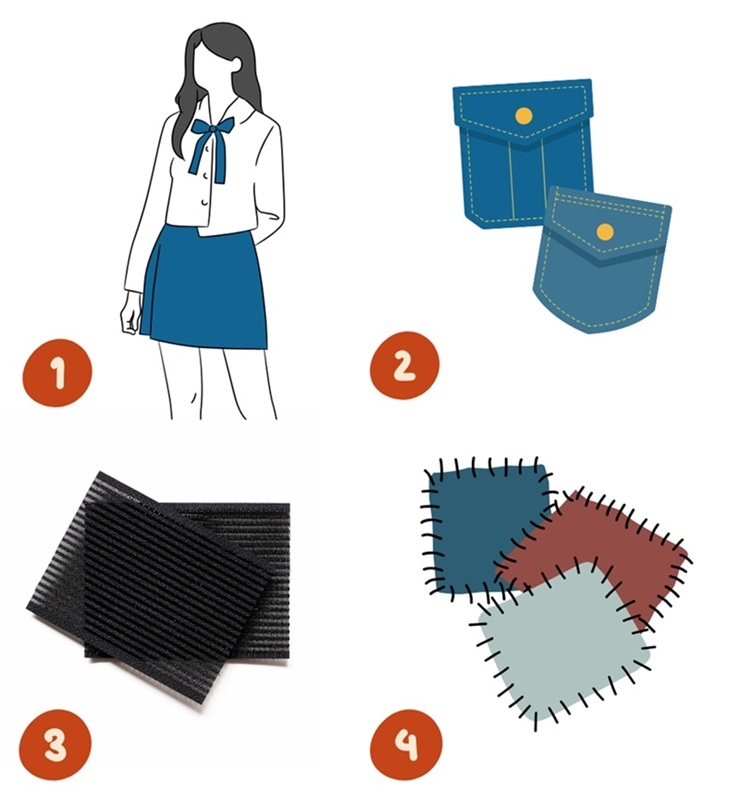 1

2

3

4