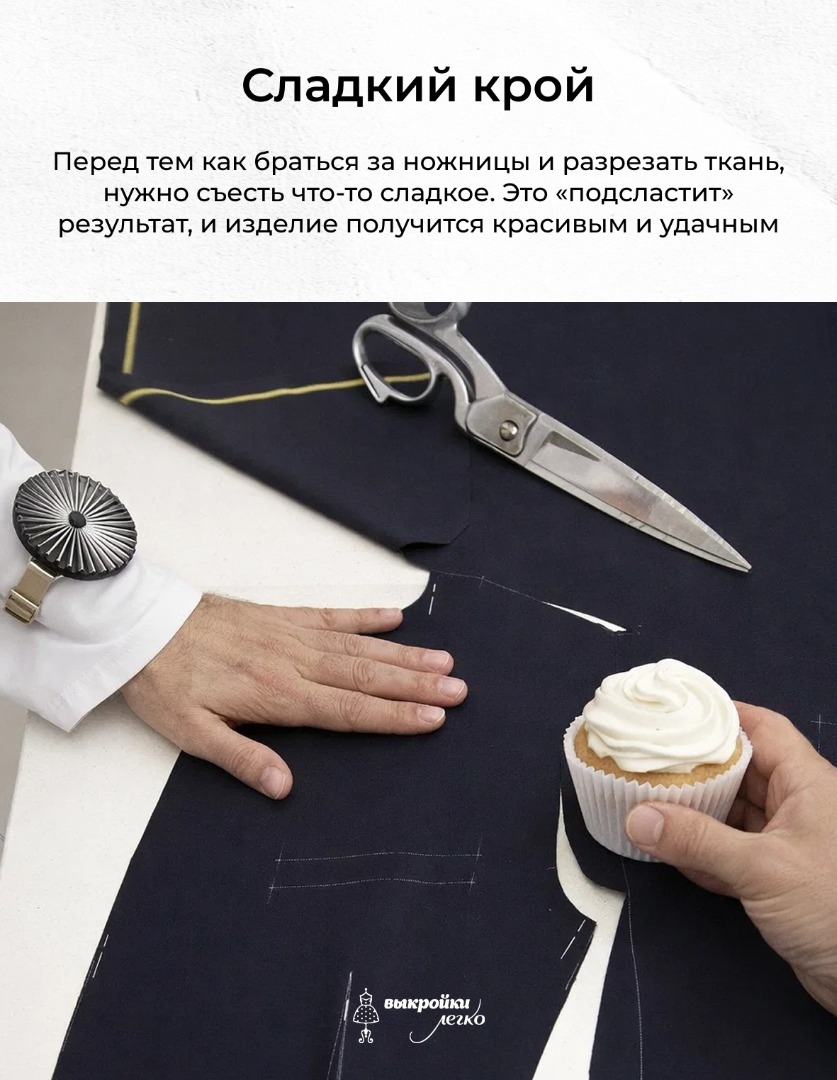 Сладкий крой

Перед тем как браться за ножницы и разрезать ткань, нужно съесть что-то сладкое. Это «подсластит» результат, и изделие получится красивым и удачным

выкройки легко