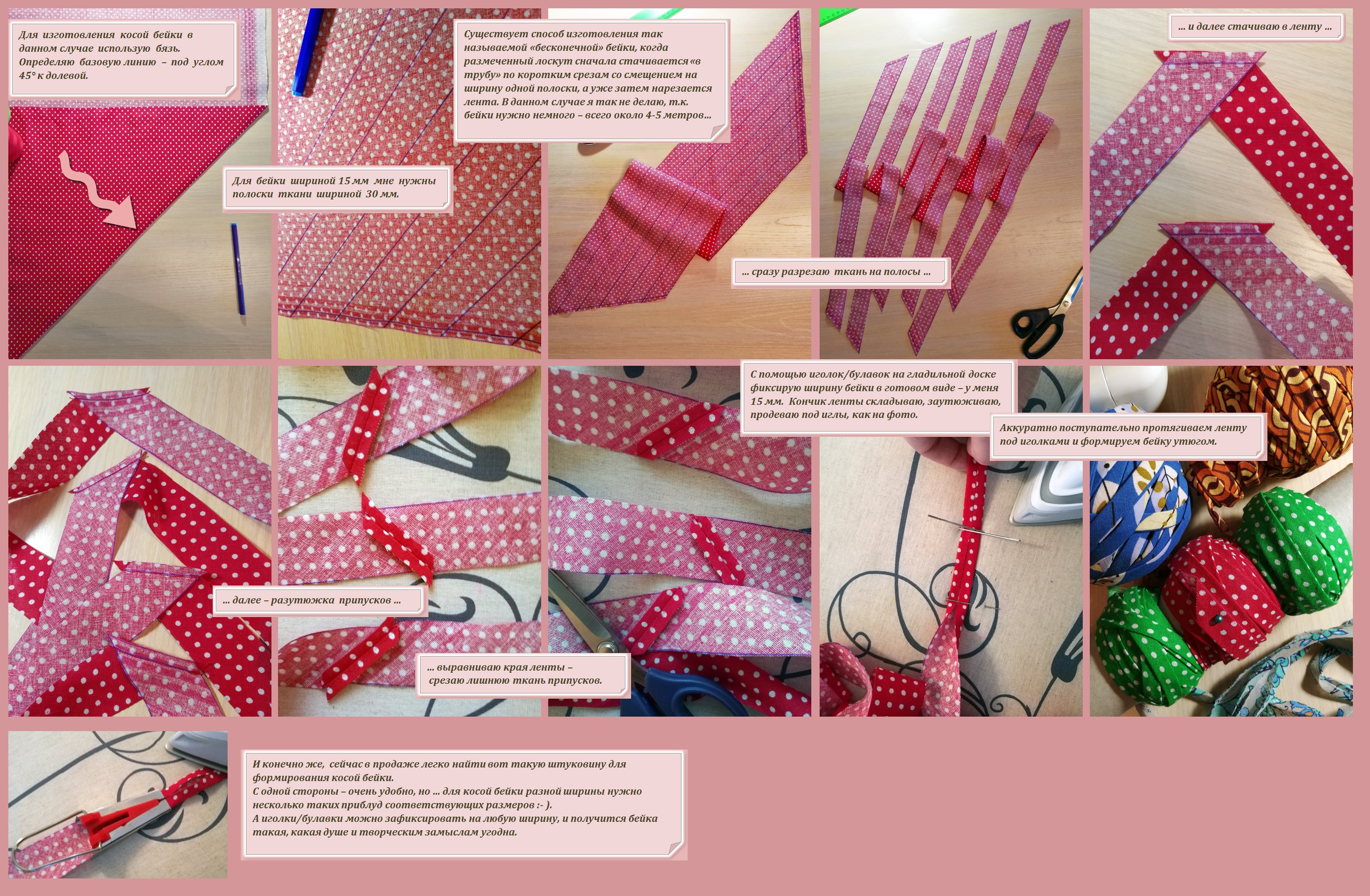 Для изготовления косой бейки в данном случае использую бязь. Определяю базовую линию – под углом 45° к долевой.

Для бейки шириной 15 мм мне нужны полоски ткани шириной 30 мм.

Существует способ изготовления так называемой «бесконечной» бейки, когда размеченный лоскут сначала стачивается «в трубу» по коротким срезам со смещением на ширину одной полоски, а уже затем нарезается лента. В данном случае я так не делаю, т.к. бейки нужно немного – всего около 4-5 метров...

... сразу разрезаю ткань на полосы ...

... и далее стачиваю в ленту ...

... далее – разутюжка припусков ...

... выравниваю края ленты – срезаю лишнюю ткань припусков.

С помощью иголок/булавок на гладильной доске фиксирую ширину бейки в готовом виде – у меня 15 мм. Кончик ленты складываю, заутюживаю, продеваю под иглы, как на фото.

Аккуратно поступательно протягиваем ленту под иголками и формируем бейку утюгом.

И конечно же, сейчас в продаже легко найти вот такую штуковину для формирования косой бейки.
С одной стороны – очень удобно, но ... для косой бейки разной ширины нужно несколько таких приблуд соответствующих размеров :- ).
А иголки/булавки можно зафиксировать на любую ширину, и получится бейка такая, какая душе и творческим замыслам угодна.