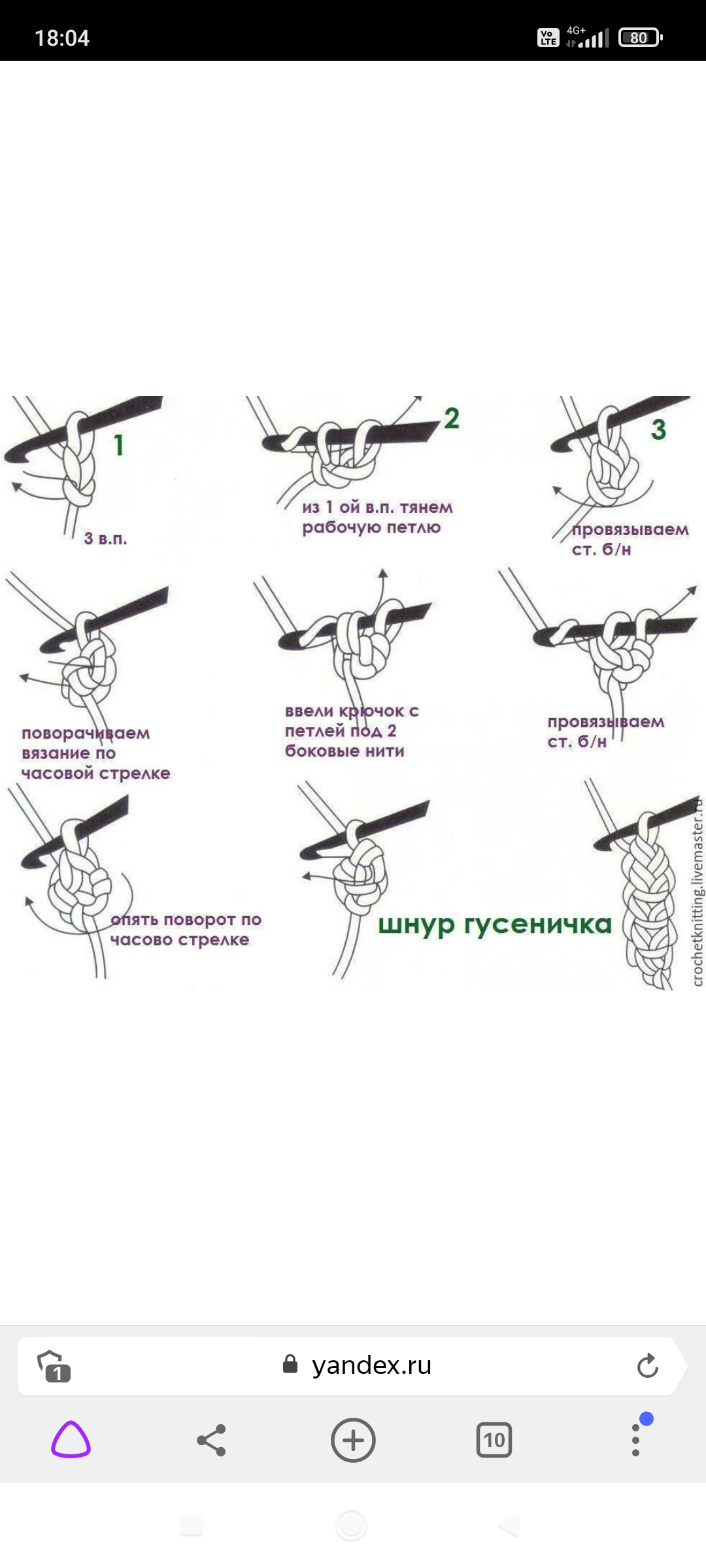 18:04

Vo LTE 4G+ 80

1

3 в.п.

2

из 1 ой в.п. тянем рабочую петлю

3

провязываем ст. б/н

поворачиваем вязание по часовой стрелке

ввели крючок с петлей под 2 боковые нити

провязываем ст. б/н

опять поворот по часово стрелке

шнур гусеничка

crochetknitting.livemaster.ru

1

yandex.ru

10